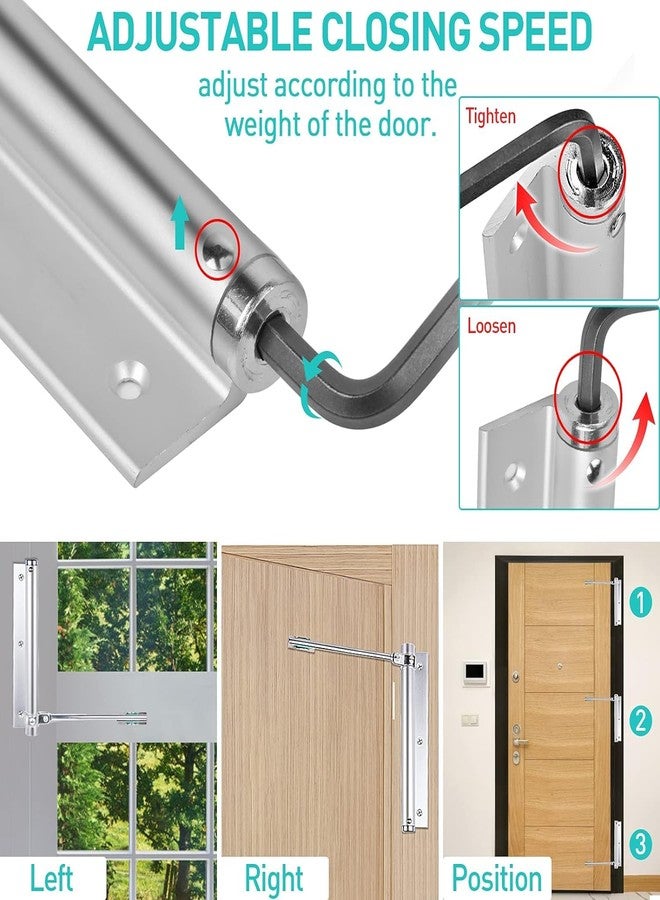 ADJUSTABLE CLOSING SPEED

adjust according to the weight of the door.

Tighten

Loosen

1

2

3

Left

Right

Position